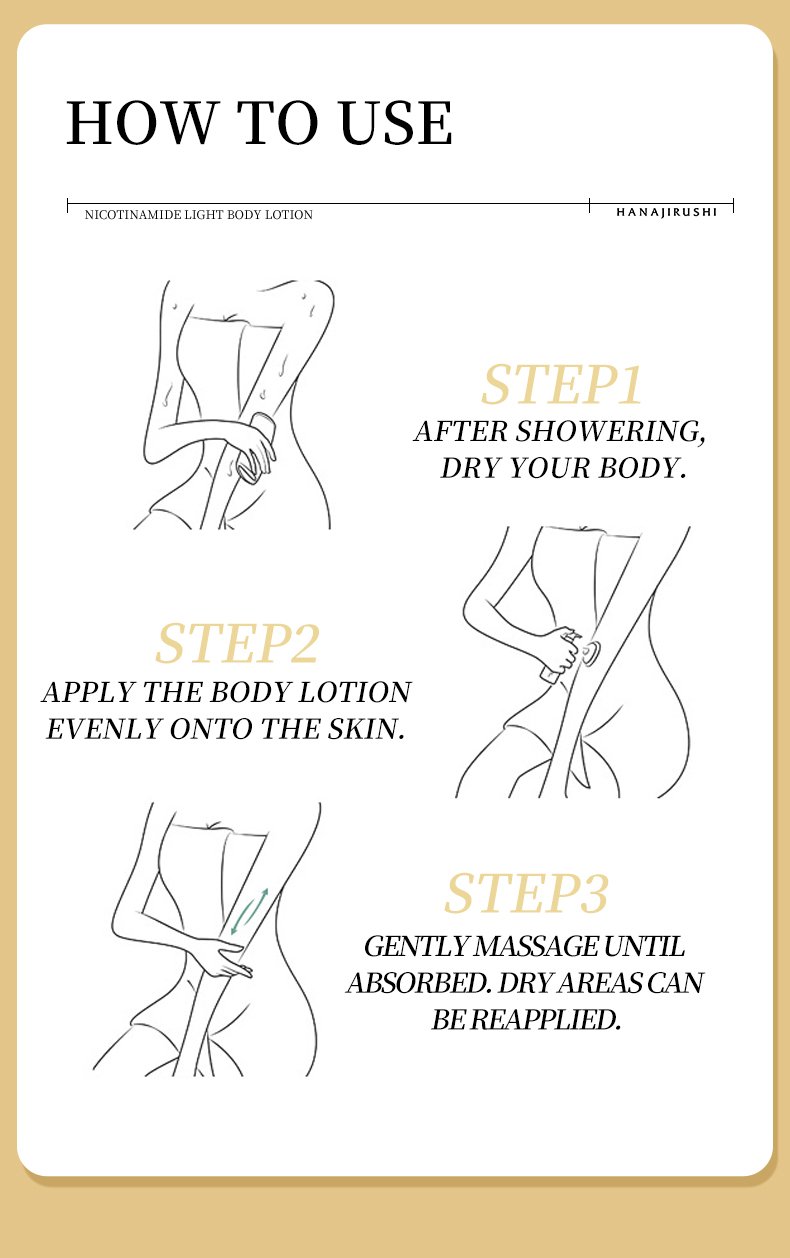 HOW TO USE

NICOTINAMIDE LIGHT BODY LOTION

HANAJIRUSHI

STEP1
AFTER SHOWERING, DRY YOUR BODY.

STEP2
APPLY THE BODY LOTION EVENLY ONTO THE SKIN.

STEP3
GENTLY MASSAGE UNTIL ABSORBED. DRY AREAS CAN BE REAPPLIED.